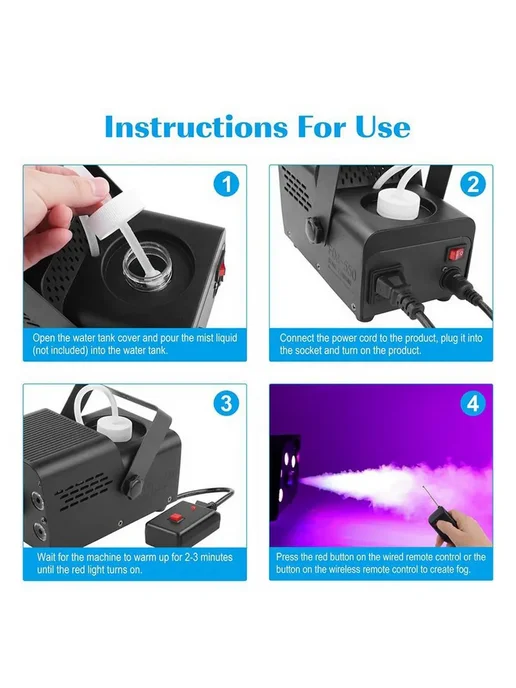 Instructions For Use

1

Open the water tank cover and pour the mist liquid (not included) into the water tank.

2

Connect the power cord to the product, plug it into the socket and turn on the product.

3

Wait for the machine to warm up for 2-3 minutes until the red light turns on.

4

Press the red button on the wired remote control or the button on the wireless remote control to create fog.