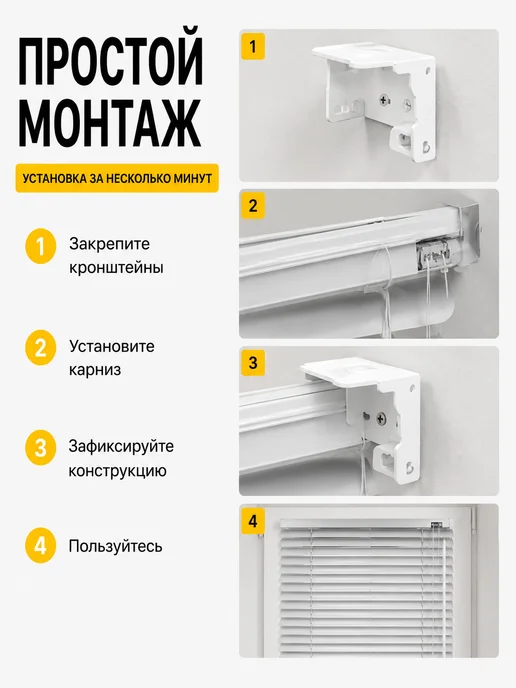 ПРОСТОЙ МОНТАЖ

УСТАНОВКА ЗА НЕСКОЛЬКО МИНУТ

1 Закрепите кронштейны

2 Установите карниз

3 Зафиксируйте конструкцию

4 Пользуйтесь

1

2

3

4