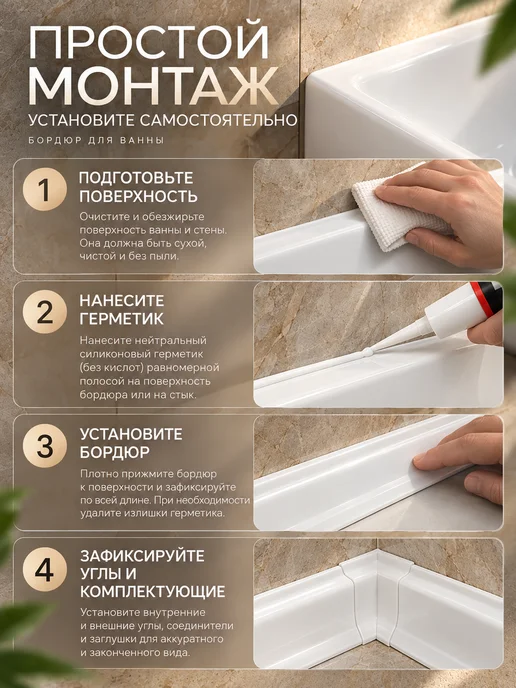 ПРОСТОЙ МОНТАЖ

УСТАНОВИТЕ САМОСТОЯТЕЛЬНО

БОРДЮР ДЛЯ ВАННЫ

1

ПОДГОТОВЬТЕ ПОВЕРХНОСТЬ

Очистите и обезжирьте поверхность ванны и стены. Она должна быть сухой, чистой и без пыли.

2

НАНЕСИТЕ ГЕРМЕТИК

Нанесите нейтральный силиконовый герметик (без кислот) равномерной полосой на поверхность бордюра или на стык.

3

УСТАНОВИТЕ БОРДЮР

Плотно прижмите бордюр к поверхности и зафиксируйте по всей длине. При необходимости удалите излишки герметика.

4

ЗАФИКСИРУЙТЕ УГЛЫ И КОМПЛЕКТУЮЩИЕ

Установите внутренние и внешние углы, соединители и заглушки для аккуратного и законченного вида.