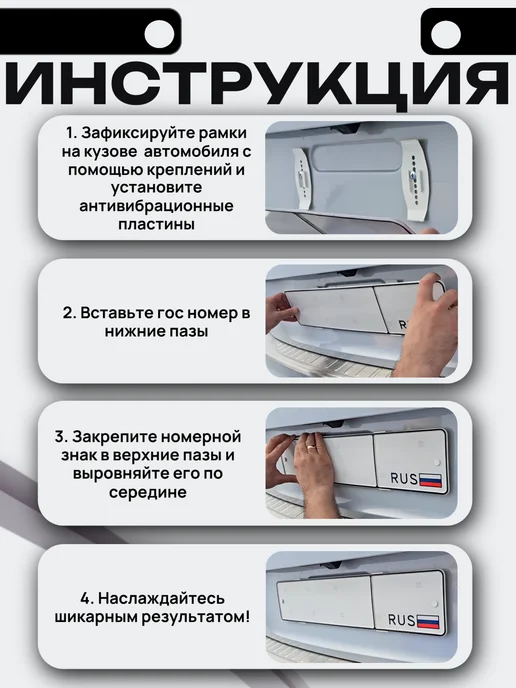 ИНСТРУКЦИЯ

1. Зафиксируйте рамки на кузове автомобиля с помощью креплений и установите антивибрационные пластины

2. Вставьте гос номер в нижние пазы

3. Закрепите номерной знак в верхние пазы и выровняйте его по середине

RUS

4. Наслаждайтесь шикарным результатом!

RUS