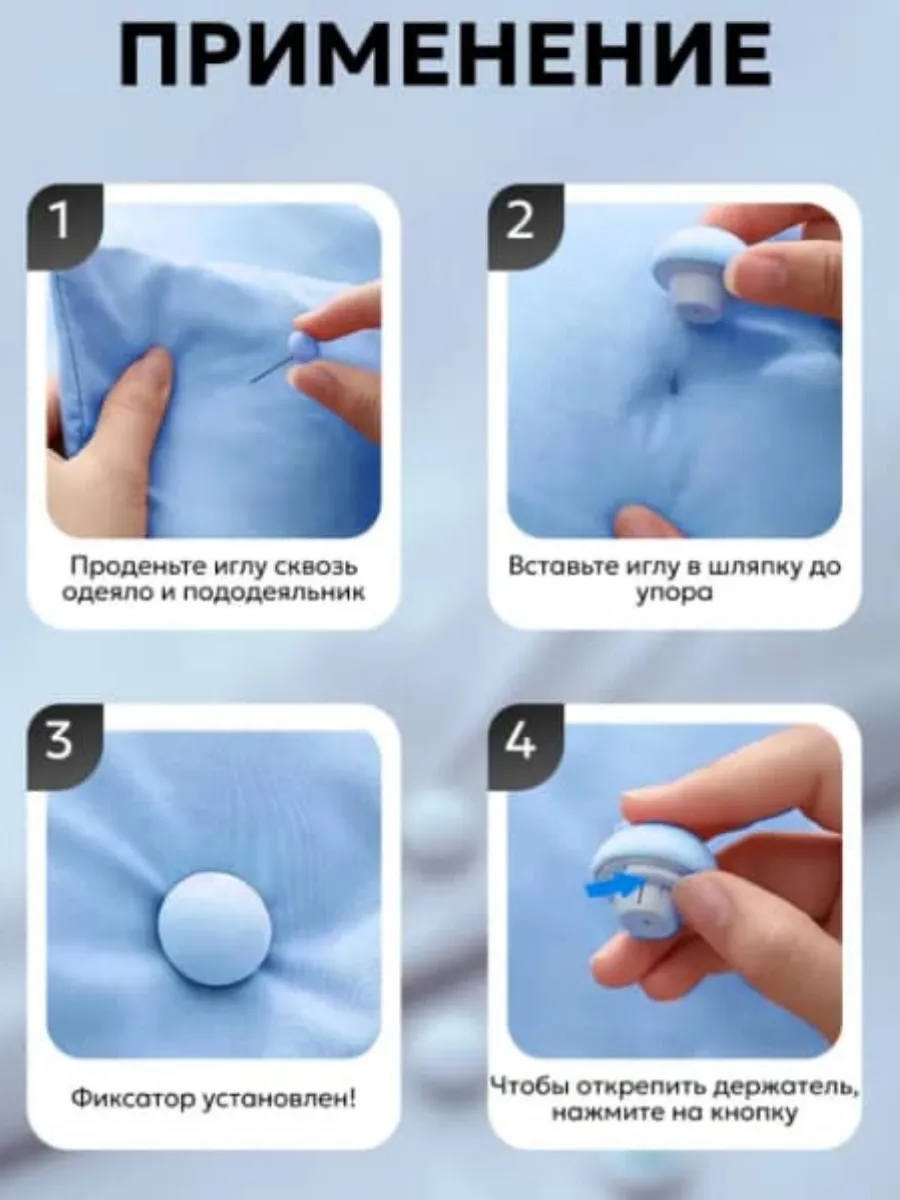 ПРИМЕНЕНИЕ

1

Проденьте иглу сквозь одеяло и пододеяльник

2

Вставьте иглу в шляпку до упора

3

Фиксатор установлен!

4

Чтобы открепить держатель, нажмите на кнопку