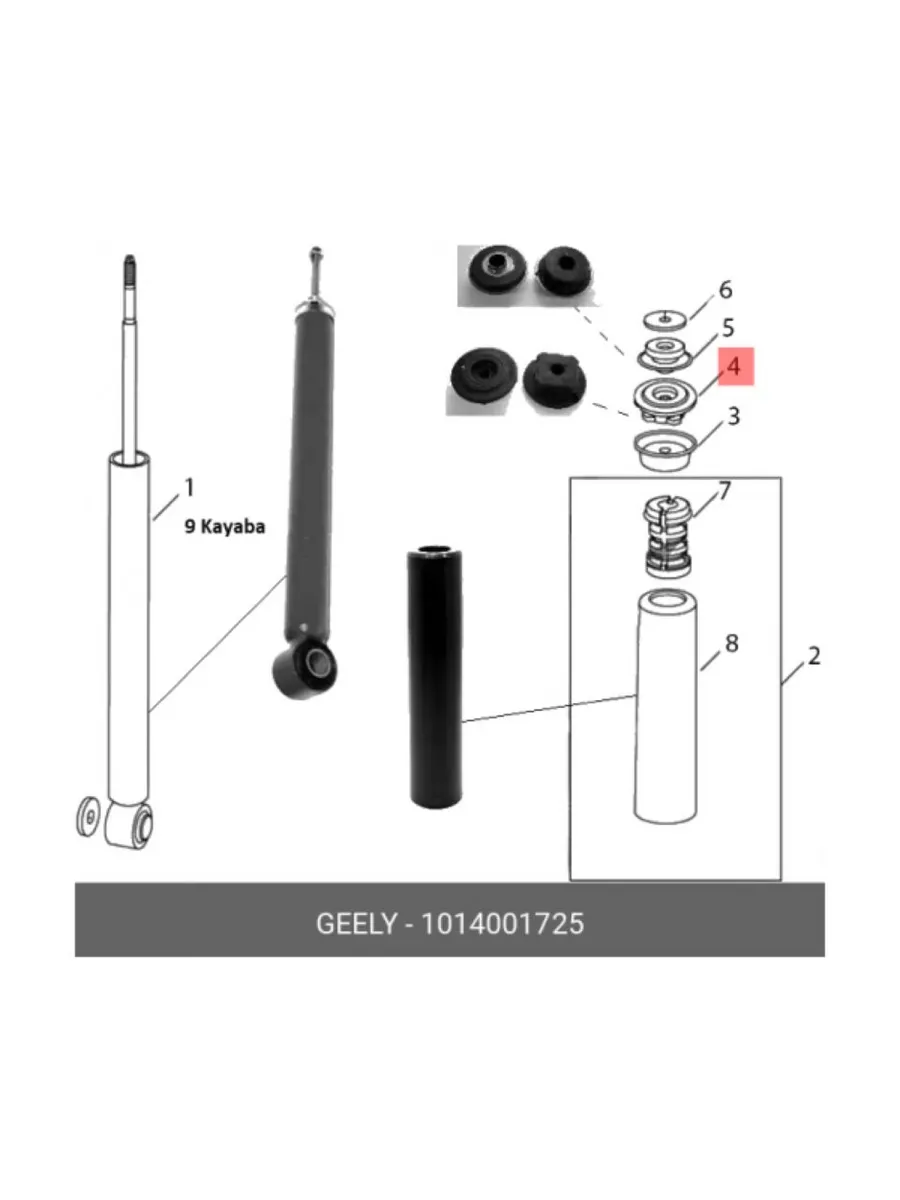 6
5
4
3
1
9 Kayaba
7
8
2
GEELY - 1014001725