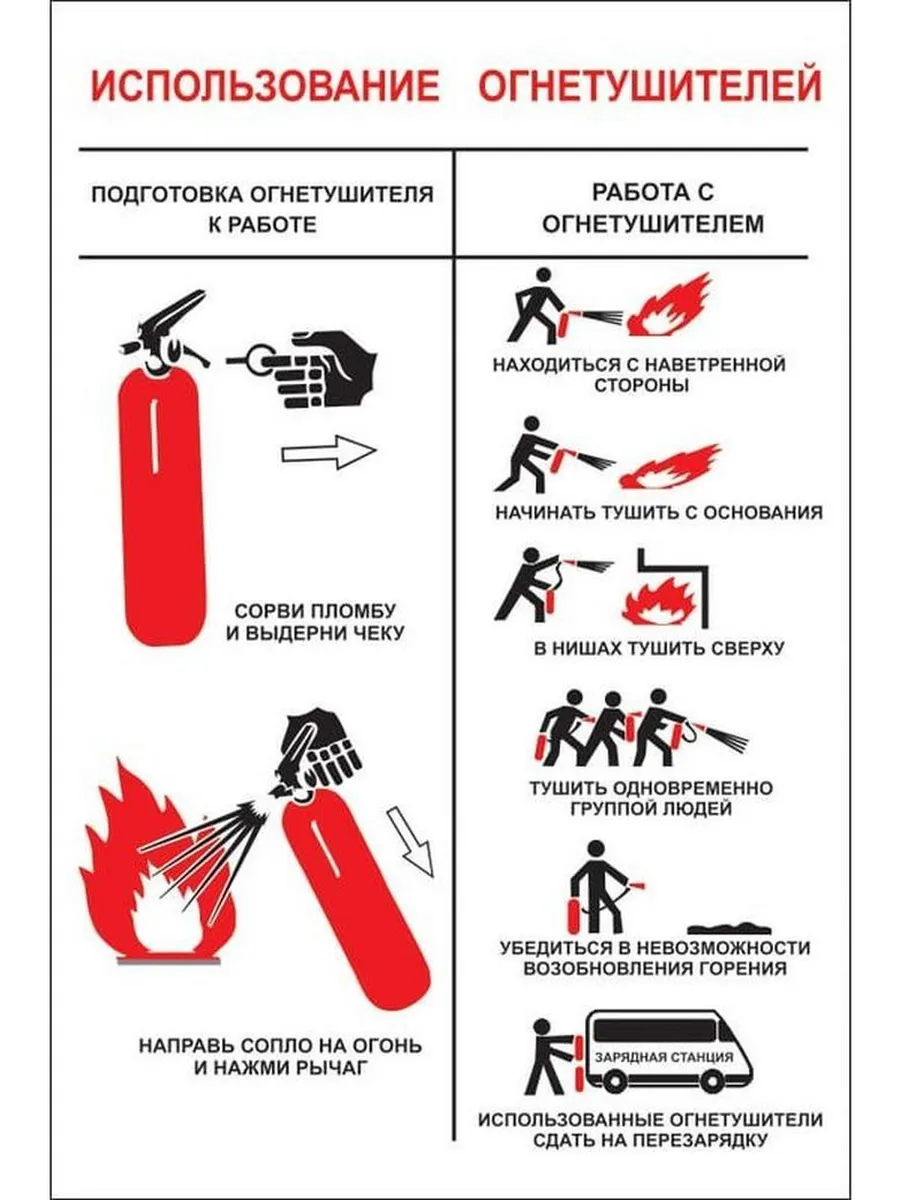 ИСПОЛЬЗОВАНИЕ ОГНЕТУШИТЕЛЕЙ

ПОДГОТОВКА ОГНЕТУШИТЕЛЯ К РАБОТЕ

СОРВИ ПЛОМБУ И ВЫДЕРНИ ЧЕКУ

НАПРАВЬ СОПЛО НА ОГОНЬ И НАЖМИ РЫЧАГ

РАБОТА С ОГНЕТУШИТЕЛЕМ

НАХОДИТЬСЯ С НАВЕТРЕННОЙ СТОРОНЫ

НАЧИНАТЬ ТУШИТЬ С ОСНОВАНИЯ

В НИШАХ ТУШИТЬ СВЕРХУ

ТУШИТЬ ОДНОВРЕМЕННО ГРУППОЙ ЛЮДЕЙ

УБЕДИТЬСЯ В НЕВОЗМОЖНОСТИ ВОЗОБНОВЛЕНИЯ ГОРЕНИЯ

ЗАРЯДНАЯ СТАНЦИЯ

ИСПОЛЬЗОВАННЫЕ ОГНЕТУШИТЕЛИ СДАТЬ НА ПЕРЕЗАРЯДКУ